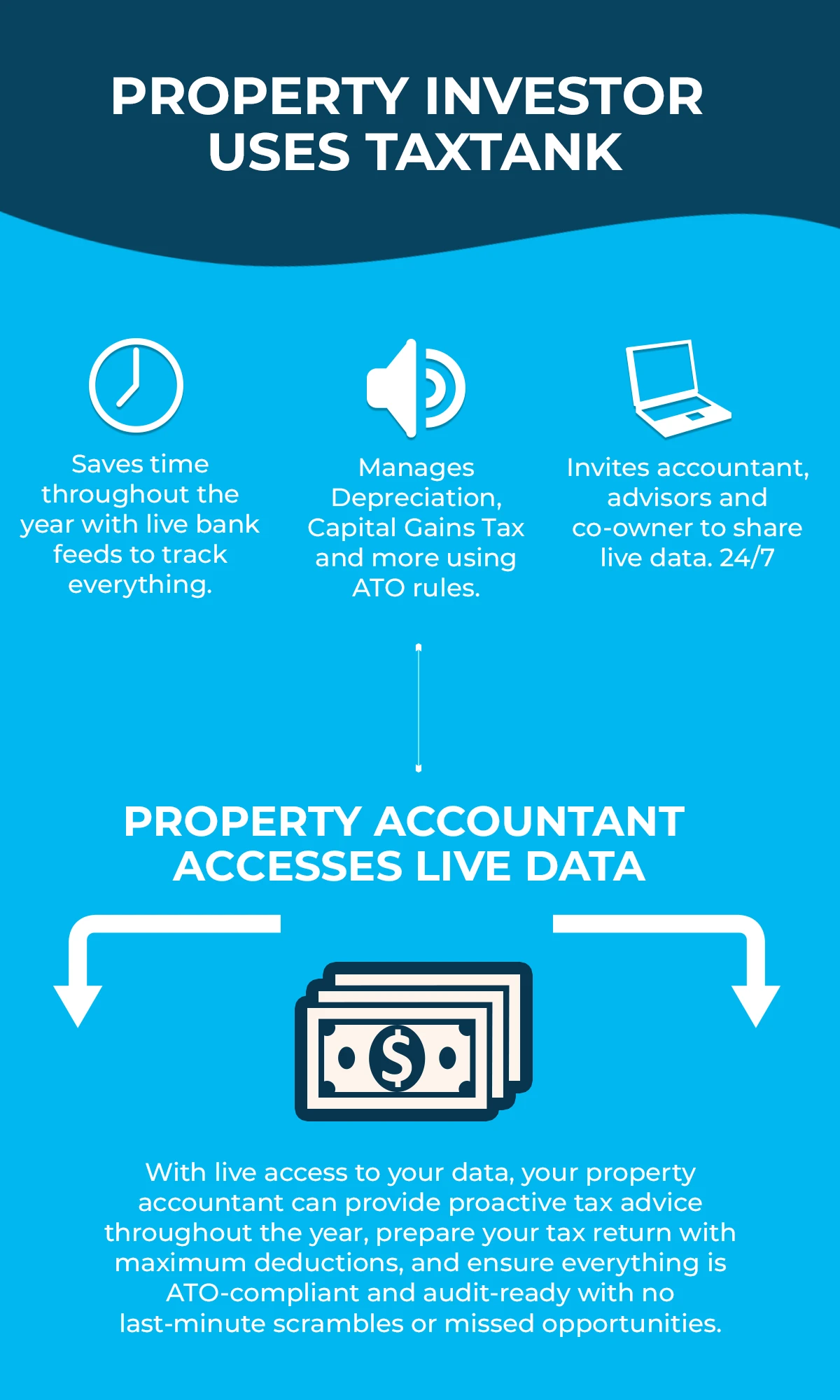 PROPERTY INVESTOR USES TAXTANK

Saves time throughout the year with live bank feeds to track everything.

Manages Depreciation, Capital Gains Tax and more using ATO rules.

Invites accountant, advisors and co-owner to share live data. 24/7

PROPERTY ACCOUNTANT ACCESSES LIVE DATA

$

With live access to your data, your property accountant can provide proactive tax advice throughout the year, prepare your tax return with maximum deductions, and ensure everything is ATO-compliant and audit-ready with no last-minute scrambles or missed opportunities.